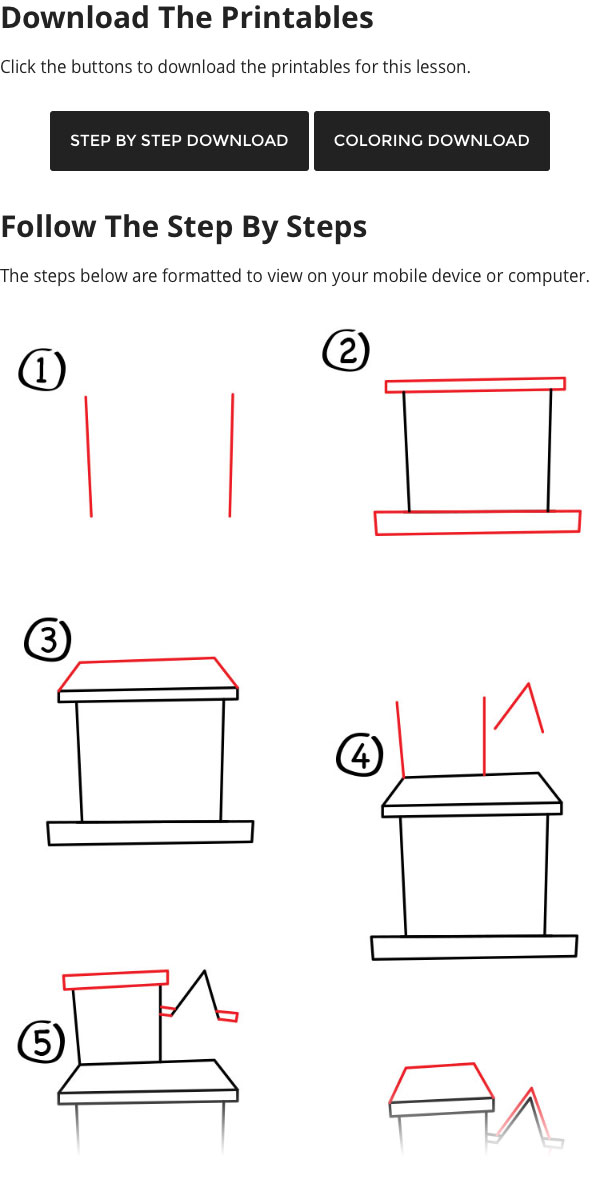 Download The Printables

Click the buttons to download the printables for this lesson.

STEP BY STEP DOWNLOAD

COLORING DOWNLOAD

Follow The Step By Steps

The steps below are formatted to view on your mobile device or computer.

1

2

3

4

5