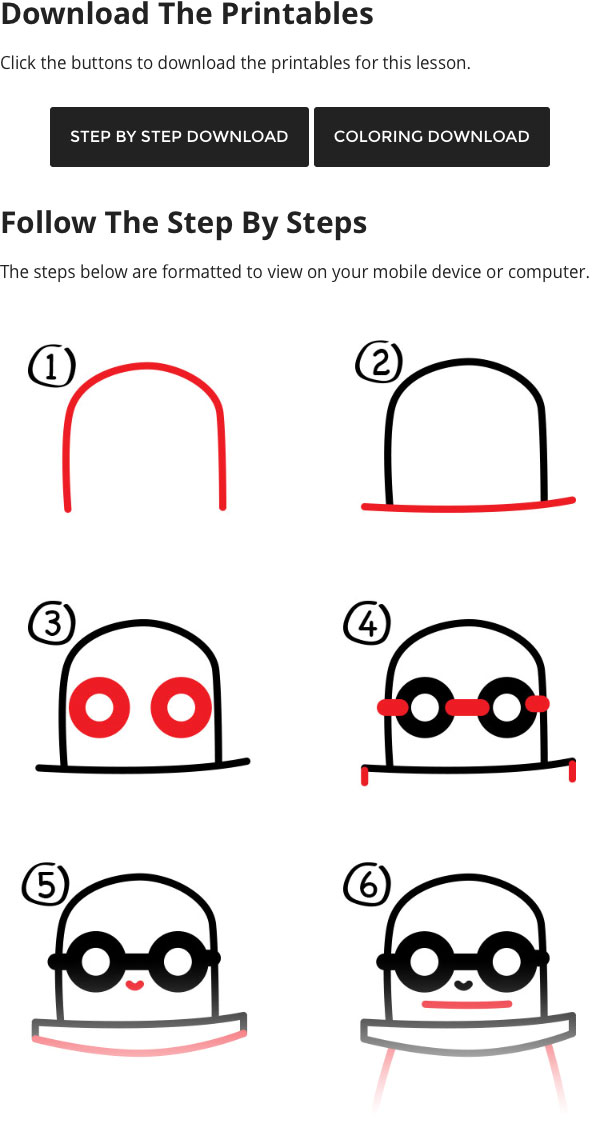 Download The Printables

Click the buttons to download the printables for this lesson.

STEP BY STEP DOWNLOAD

COLORING DOWNLOAD

Follow The Step By Steps

The steps below are formatted to view on your mobile device or computer.

1

2

3

4

5

6