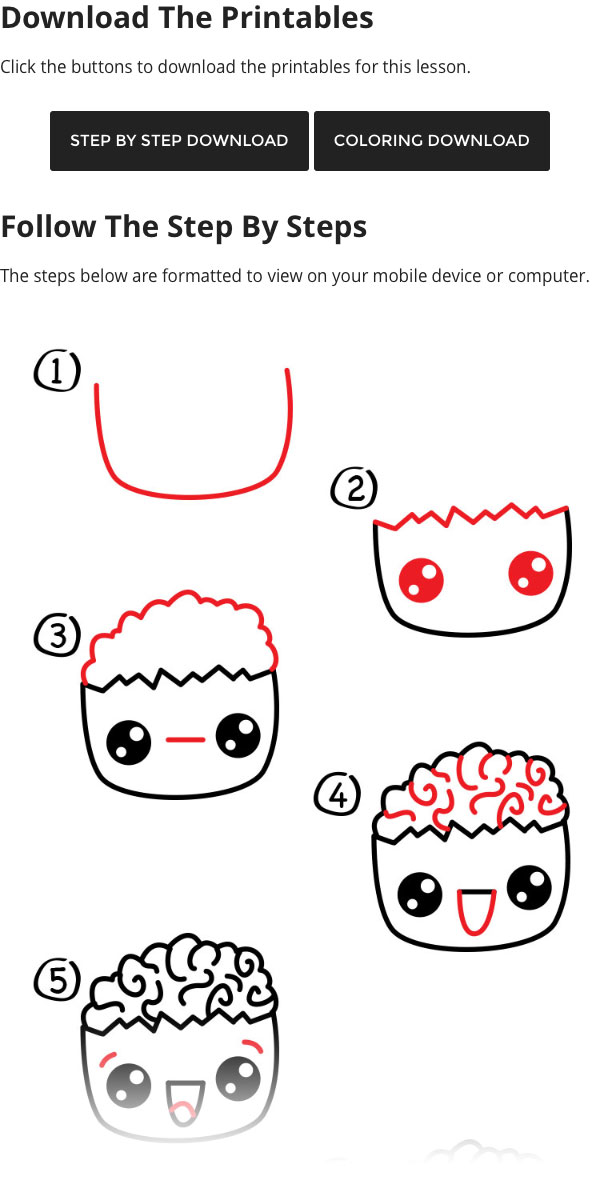 Download The Printables

Click the buttons to download the printables for this lesson.

STEP BY STEP DOWNLOAD

COLORING DOWNLOAD

Follow The Step By Steps

The steps below are formatted to view on your mobile device or computer.

1

2

3

4

5