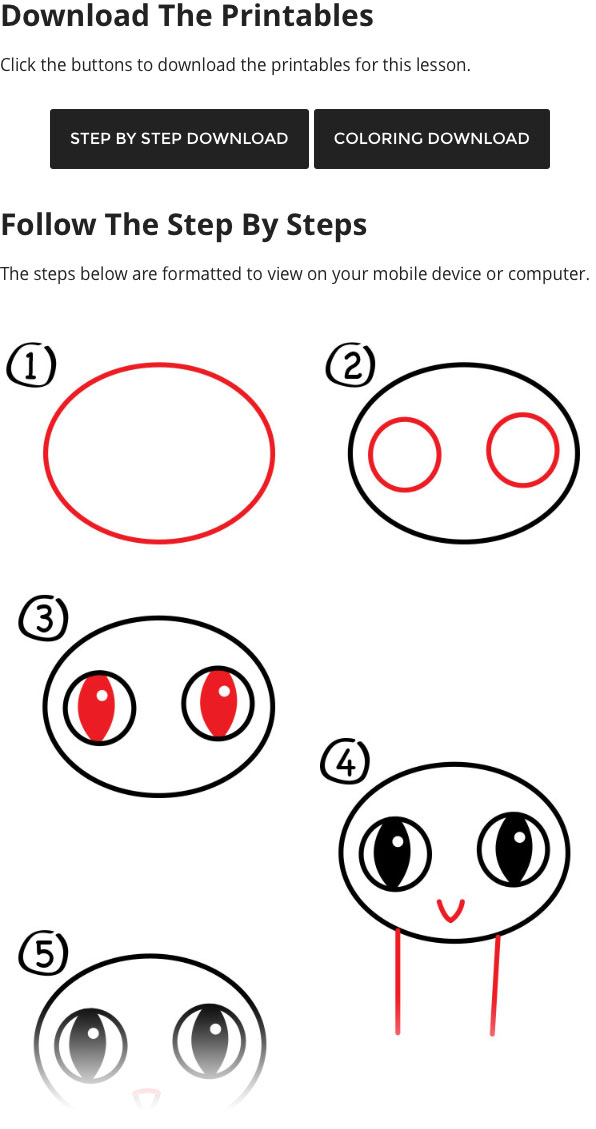 Download The Printables

Click the buttons to download the printables for this lesson.

STEP BY STEP DOWNLOAD

COLORING DOWNLOAD

Follow The Step By Steps

The steps below are formatted to view on your mobile device or computer.

1

2

3

4

5