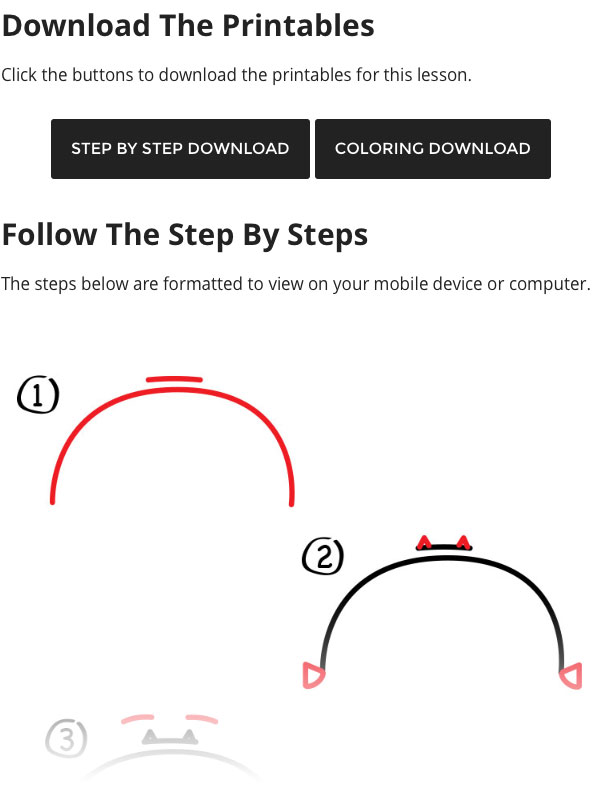 Download The Printables

Click the buttons to download the printables for this lesson.

STEP BY STEP DOWNLOAD

COLORING DOWNLOAD

Follow The Step By Steps

The steps below are formatted to view on your mobile device or computer.

1

2

3