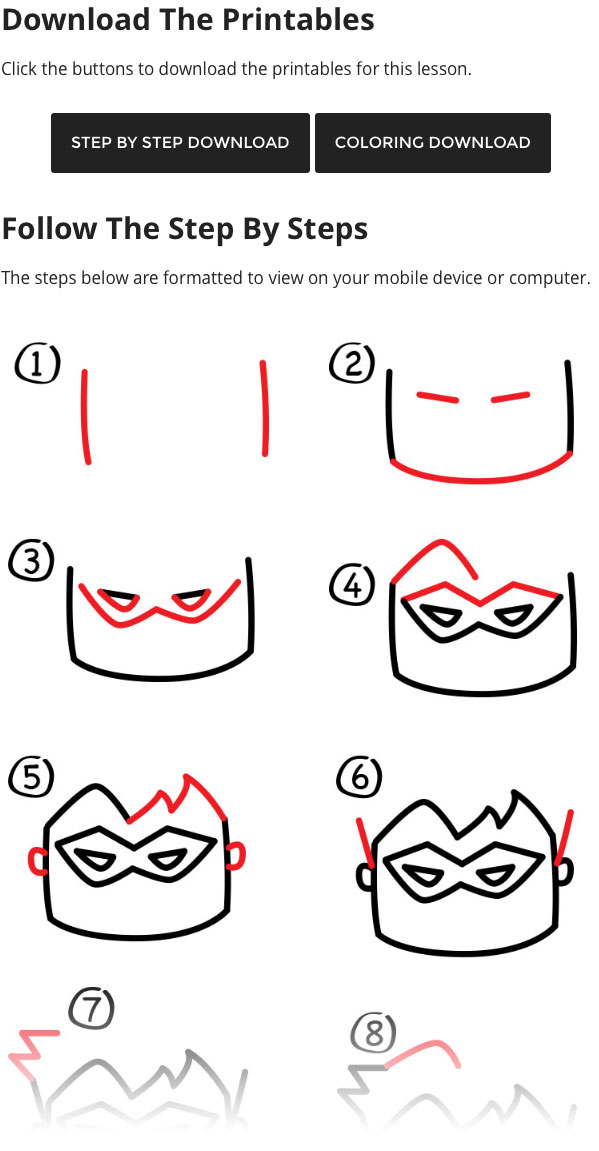 Download The Printables

Click the buttons to download the printables for this lesson.

STEP BY STEP DOWNLOAD

COLORING DOWNLOAD

Follow The Step By Steps

The steps below are formatted to view on your mobile device or computer.

1

2

3

4

5

6

7

8