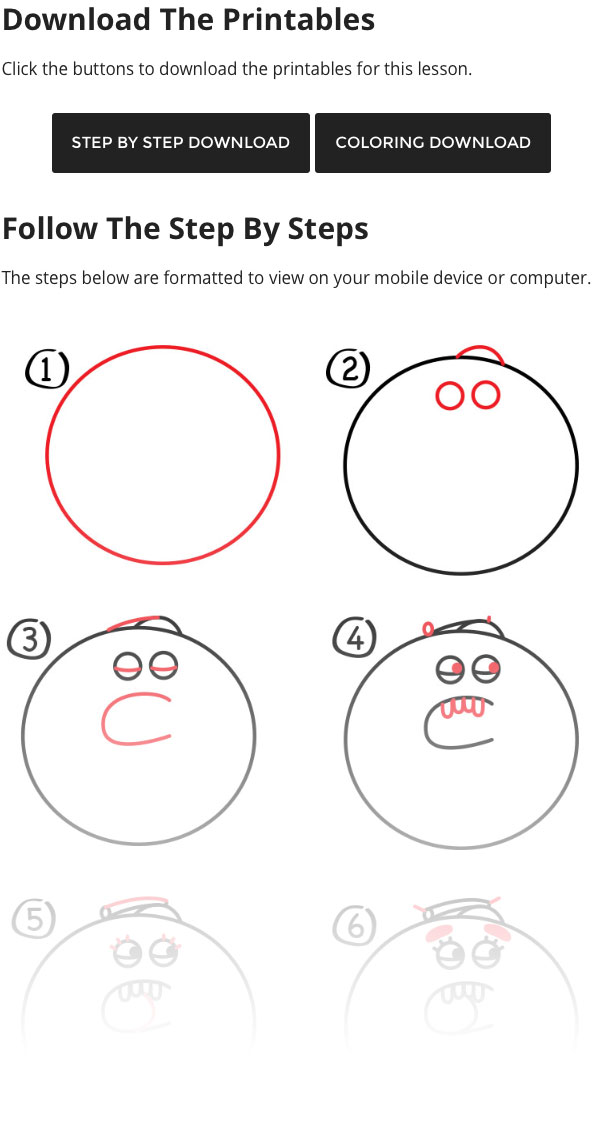 Download The Printables

Click the buttons to download the printables for this lesson.

STEP BY STEP DOWNLOAD

COLORING DOWNLOAD

Follow The Step By Steps

The steps below are formatted to view on your mobile device or computer.

1

2

3

4

5

6