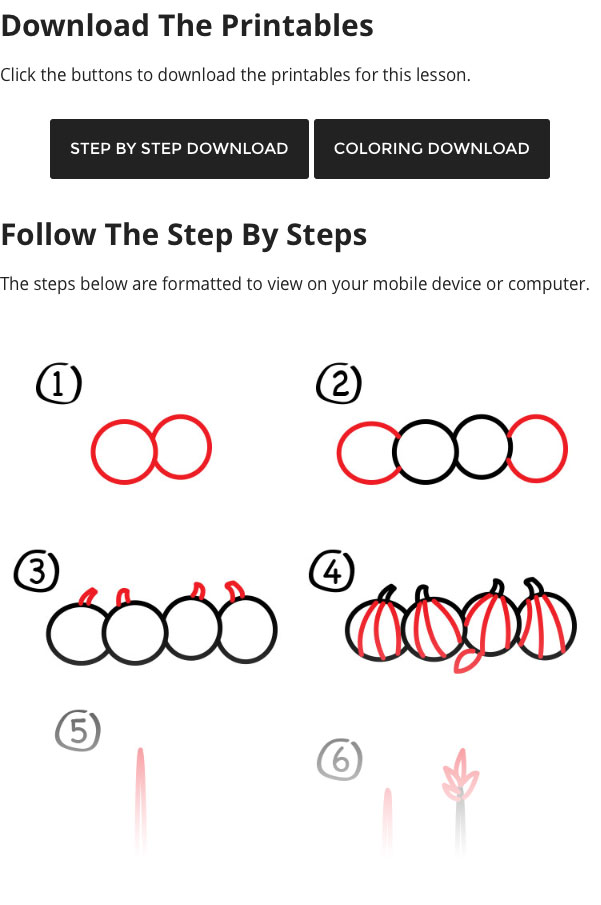 Download The Printables

Click the buttons to download the printables for this lesson.

STEP BY STEP DOWNLOAD

COLORING DOWNLOAD

Follow The Step By Steps

The steps below are formatted to view on your mobile device or computer.

1

2

3

4

5

6