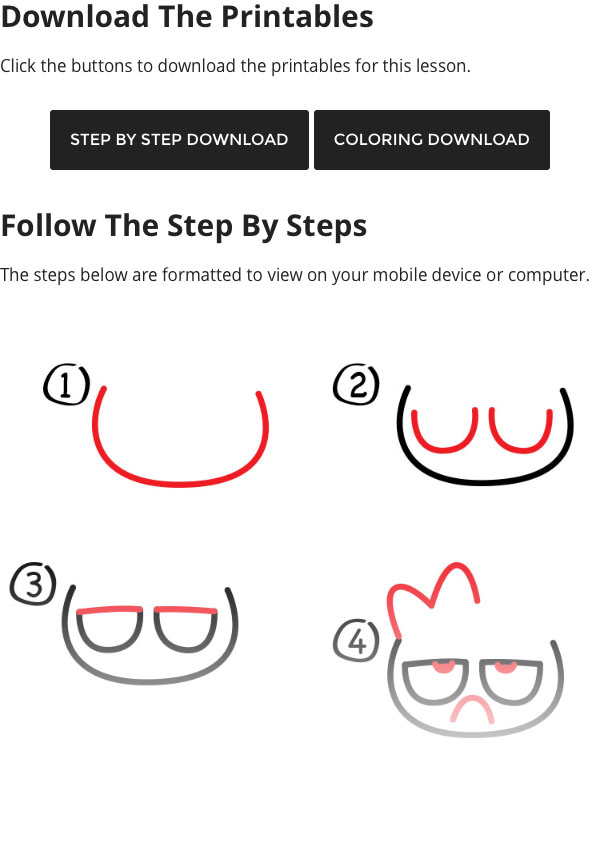 Download The Printables

Click the buttons to download the printables for this lesson.

STEP BY STEP DOWNLOAD

COLORING DOWNLOAD

Follow The Step By Steps

The steps below are formatted to view on your mobile device or computer.

1

2

3

4