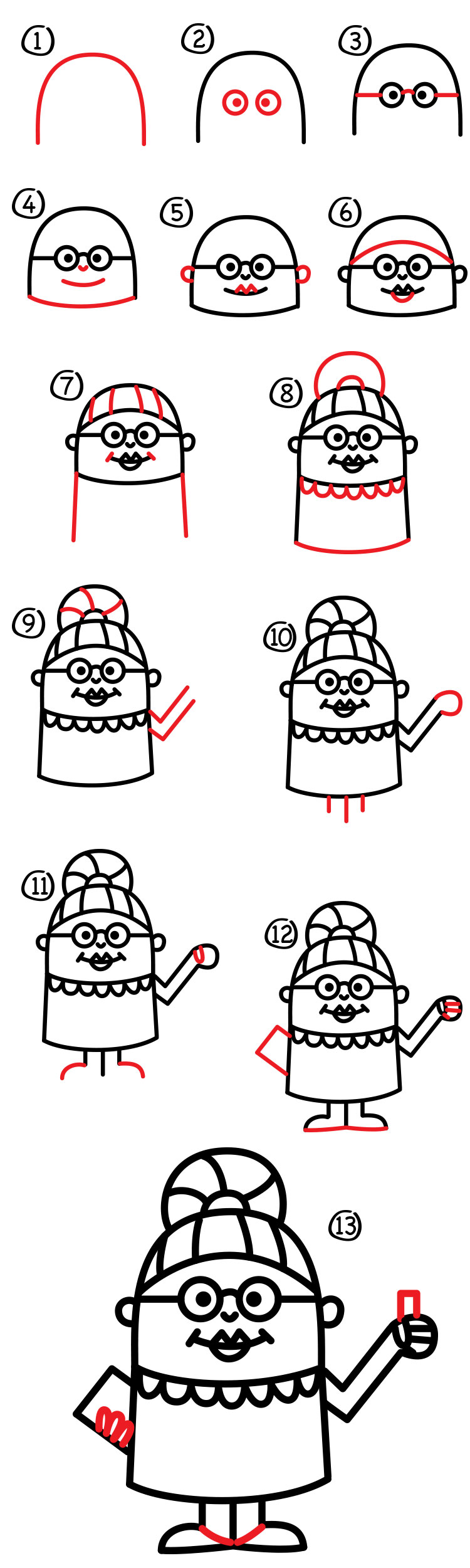 1
2
3
4
5
6
7
8
9
10
11
12
13