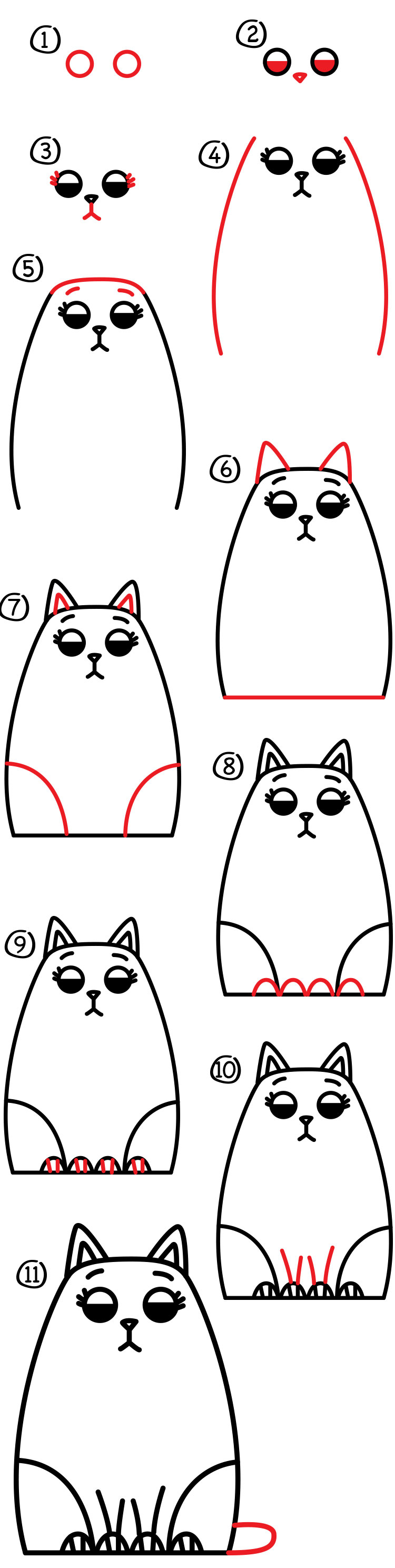 1
2
3
4
5
6
7
8
9
10
11