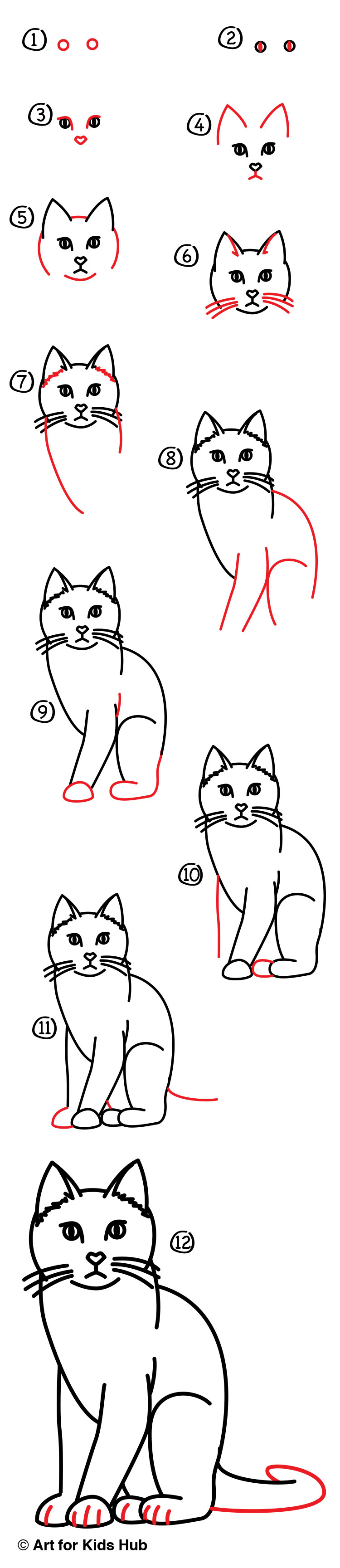 1
2
3
4
5
6
7
8
9
10
11
12
© Art for Kids Hub