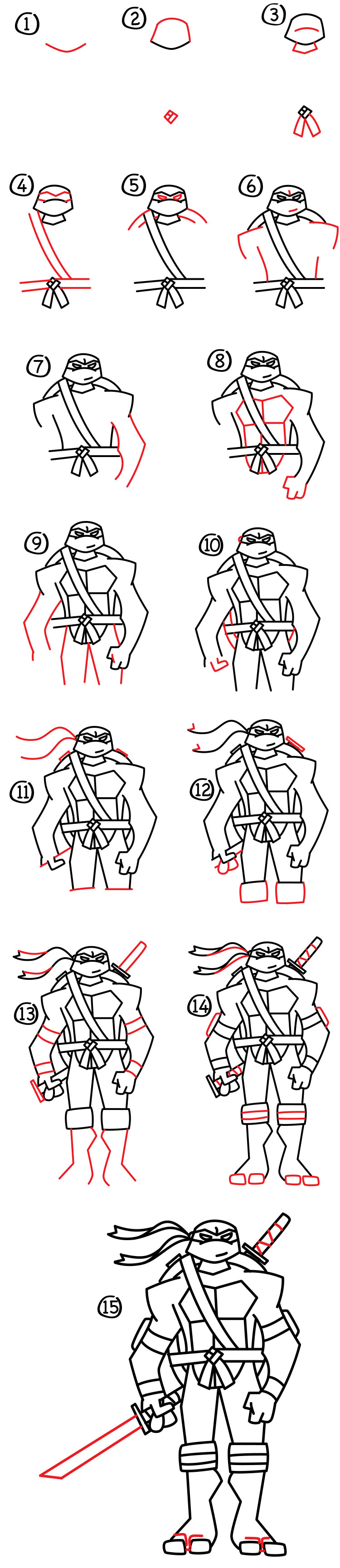 1
2
3
4
5
6
7
8
9
10
11
12
13
14
15