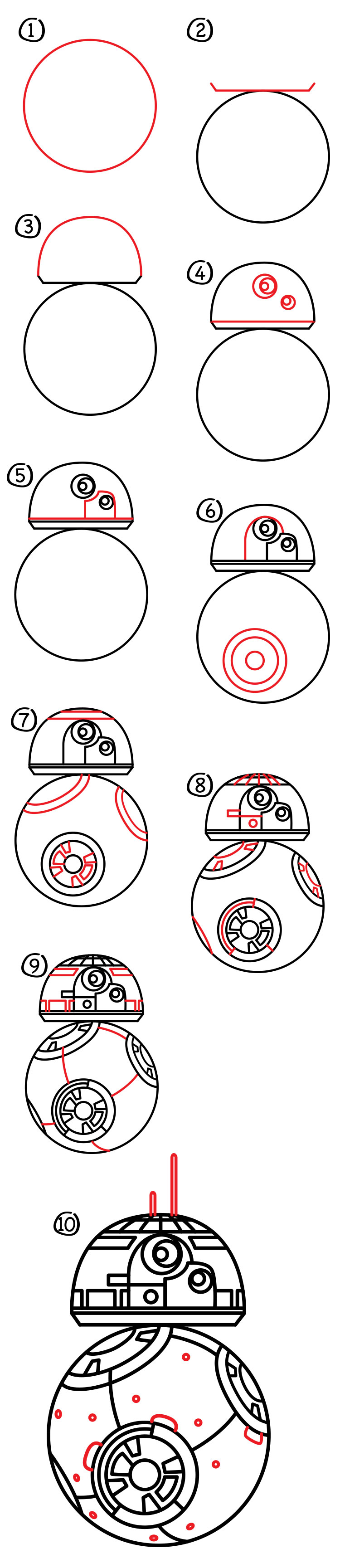 1

2

3

4

5

6

7

8

9

10