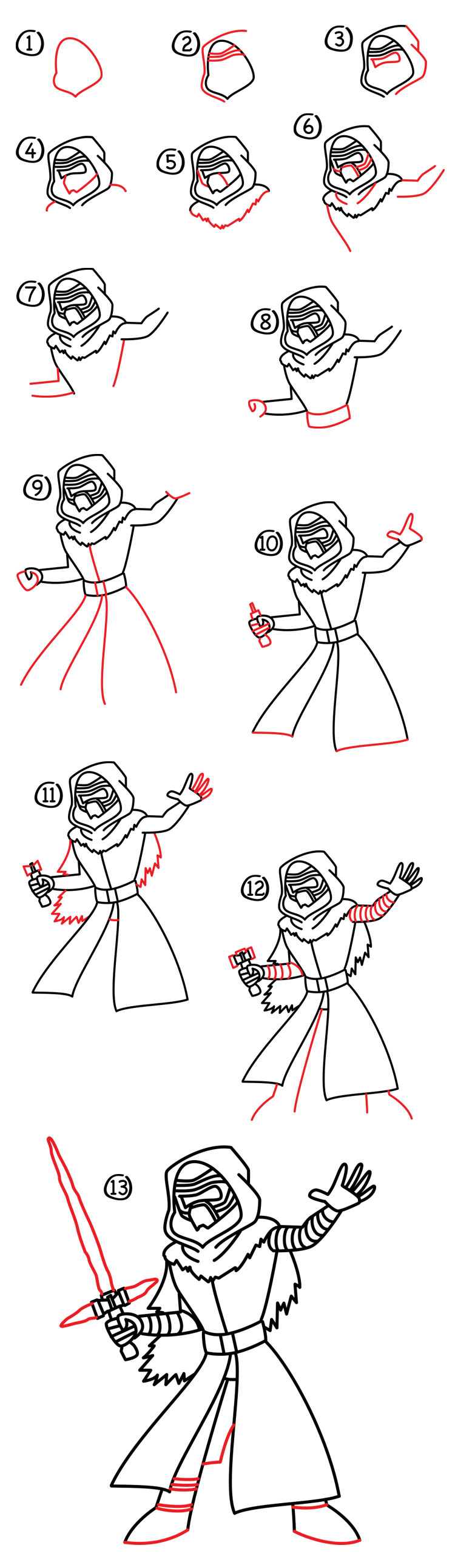 1
2
3
4
5
6
7
8
9
10
11
12
13