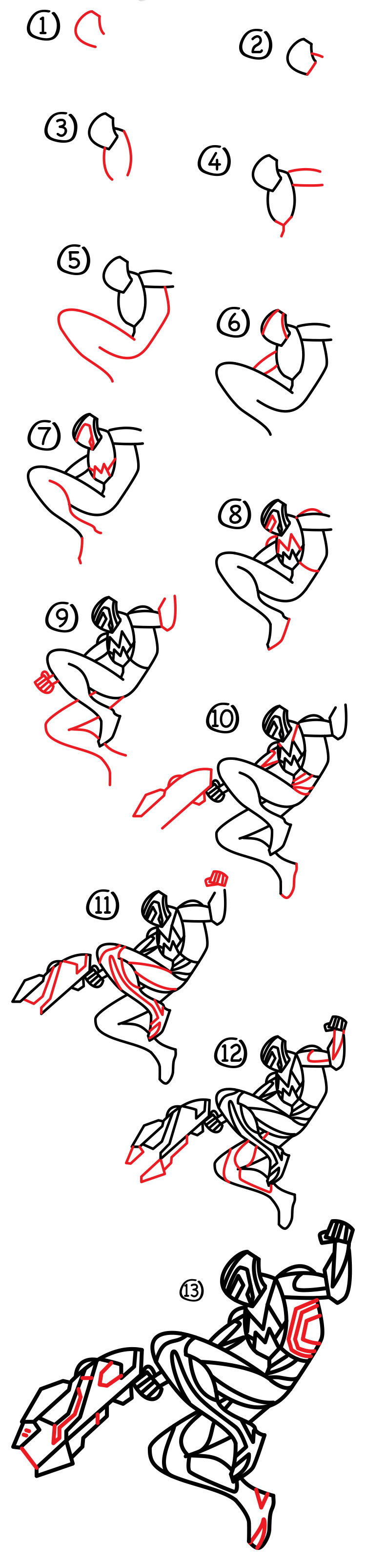 1

2

3

4

5

6

7

8

9

10

11

12

13