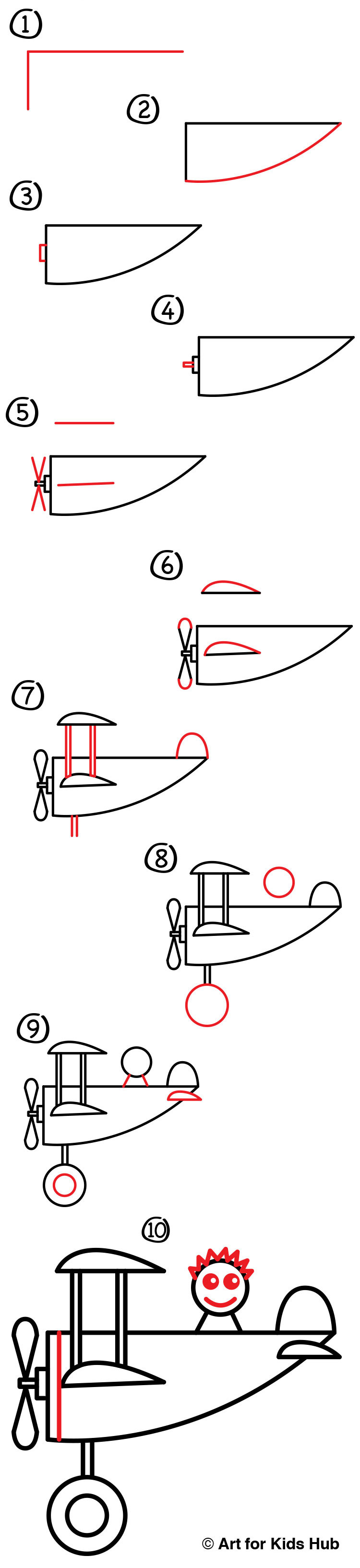 1
2
3
4
5
6
7
8
9
10
© Art for Kids Hub