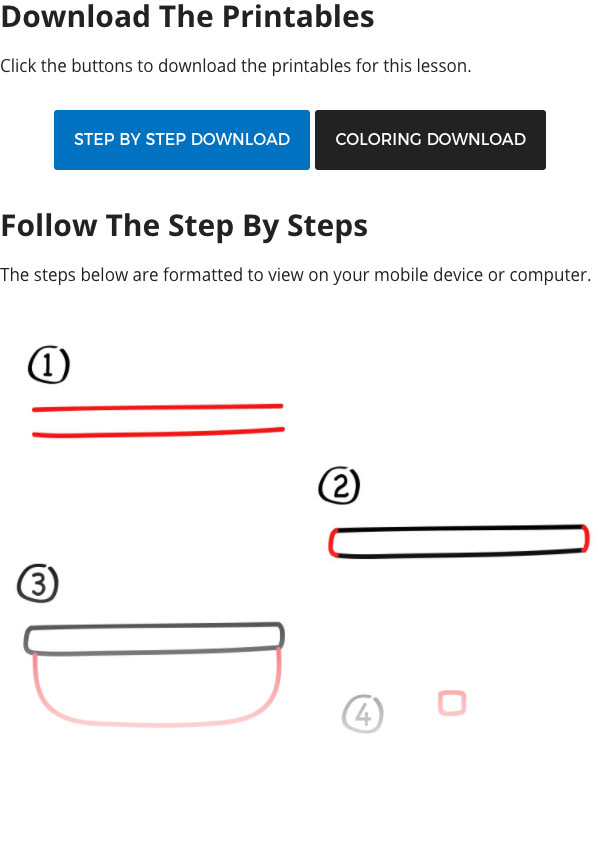 Download The Printables

Click the buttons to download the printables for this lesson.

STEP BY STEP DOWNLOAD

COLORING DOWNLOAD

Follow The Step By Steps

The steps below are formatted to view on your mobile device or computer.

1

2

3

4