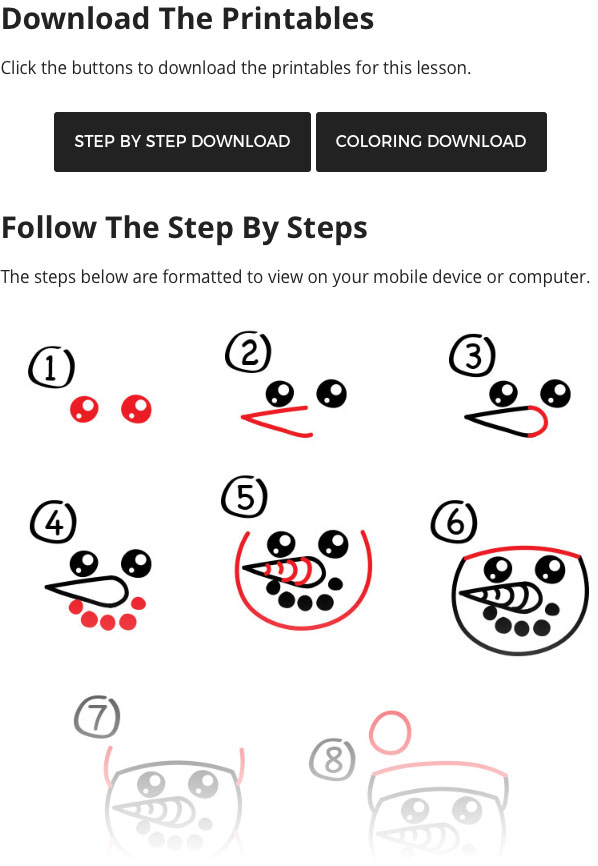 Download The Printables

Click the buttons to download the printables for this lesson.

STEP BY STEP DOWNLOAD

COLORING DOWNLOAD

Follow The Step By Steps

The steps below are formatted to view on your mobile device or computer.

1

2

3

4

5

6

7

8