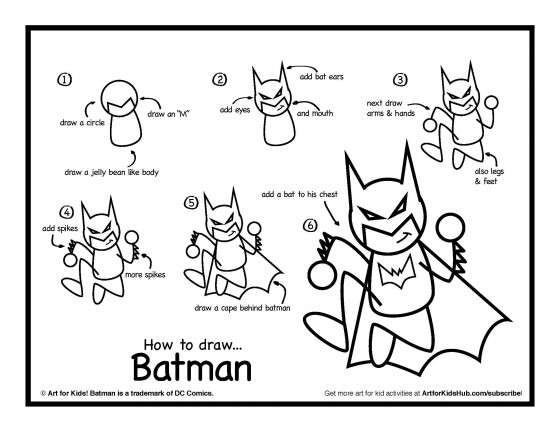 ①
draw a circle
draw an "M"
draw a jelly bean like body

②
add bat ears
add eyes
and mouth

③
next draw arms & hands
also legs & feet

④
add spikes
more spikes

⑤
draw a cape behind batman

⑥
add a bat to his chest

How to draw...
Batman

© Art for Kids! Batman is a trademark of DC Comics.
Get more art for kid activities at ArtforKidsHub.com/subscribe!