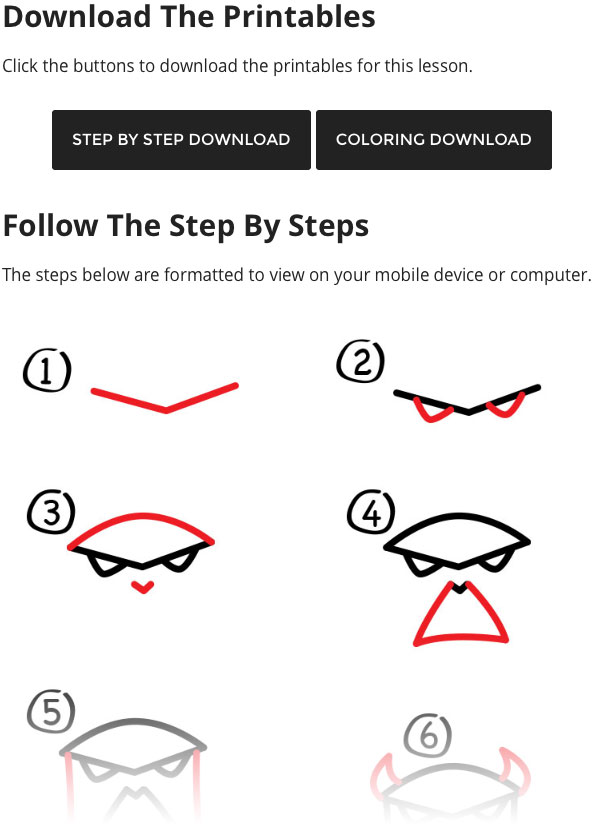 Download The Printables

Click the buttons to download the printables for this lesson.

STEP BY STEP DOWNLOAD

COLORING DOWNLOAD

Follow The Step By Steps

The steps below are formatted to view on your mobile device or computer.

1

2

3

4

5

6