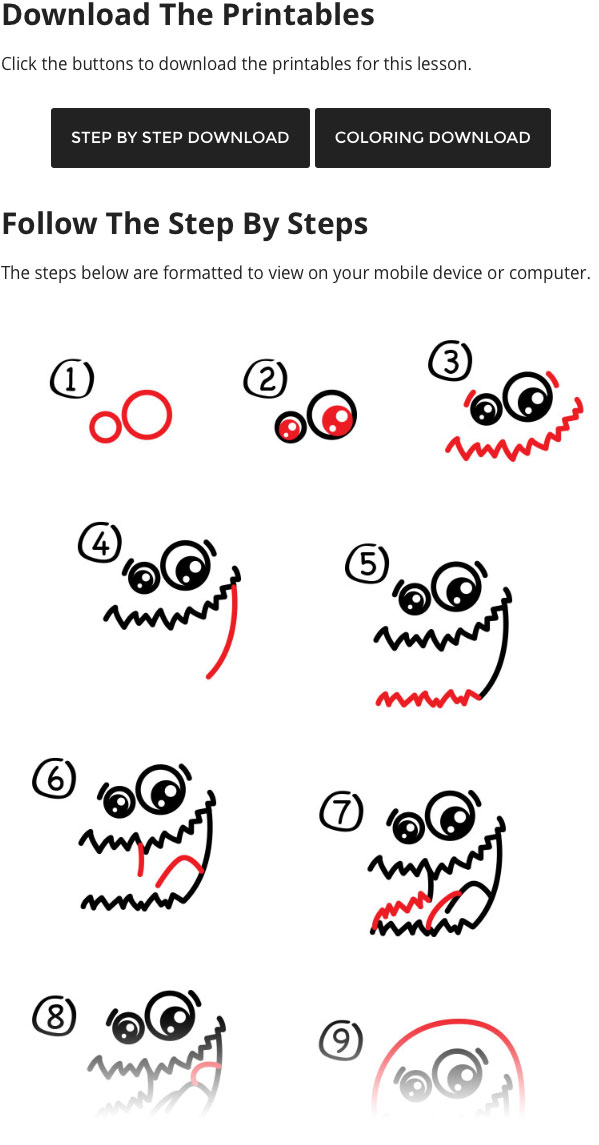 Download The Printables

Click the buttons to download the printables for this lesson.

STEP BY STEP DOWNLOAD

COLORING DOWNLOAD

Follow The Step By Steps

The steps below are formatted to view on your mobile device or computer.

1

2

3

4

5

6

7

8

9