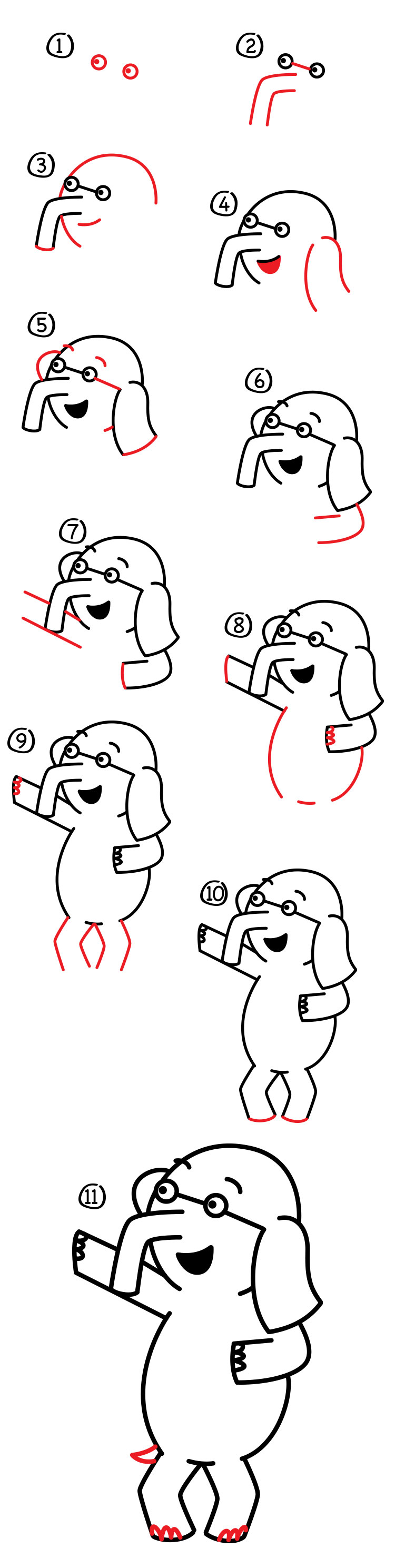 1
2
3
4
5
6
7
8
9
10
11