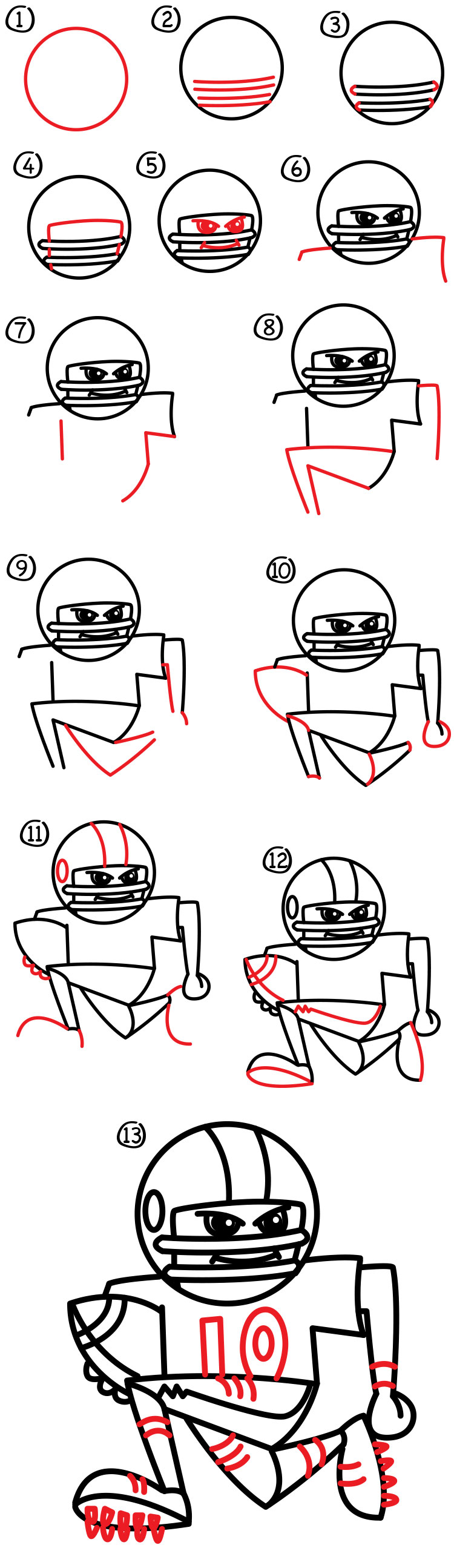 1
2
3
4
5
6
7
8
9
10
11
12
13
10